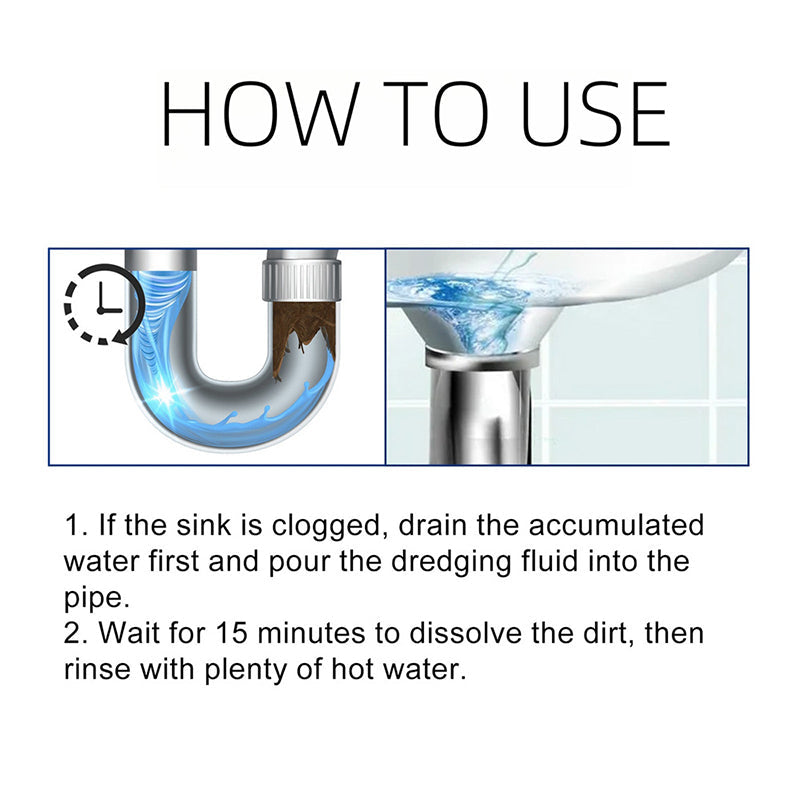 HOW TO USE

1. If the sink is clogged, drain the accumulated water first and pour the dredging fluid into the pipe.
2. Wait for 15 minutes to dissolve the dirt, then rinse with plenty of hot water.